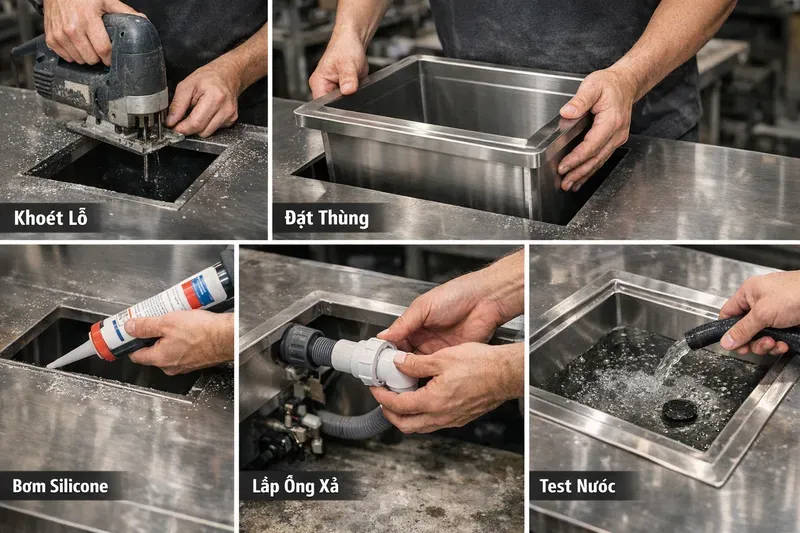 Khoét Lỗ

Đặt Thùng

Bơm Silicone

Lắp Ống Xả

Test Nước